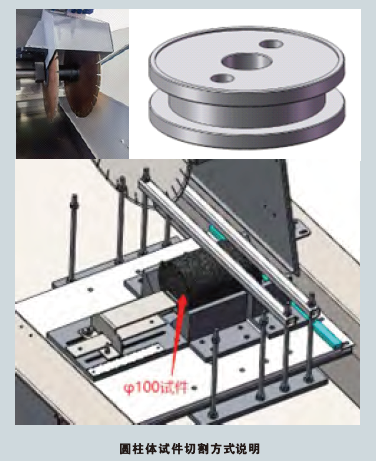 φ100试件

圆柱体试件切割方式说明